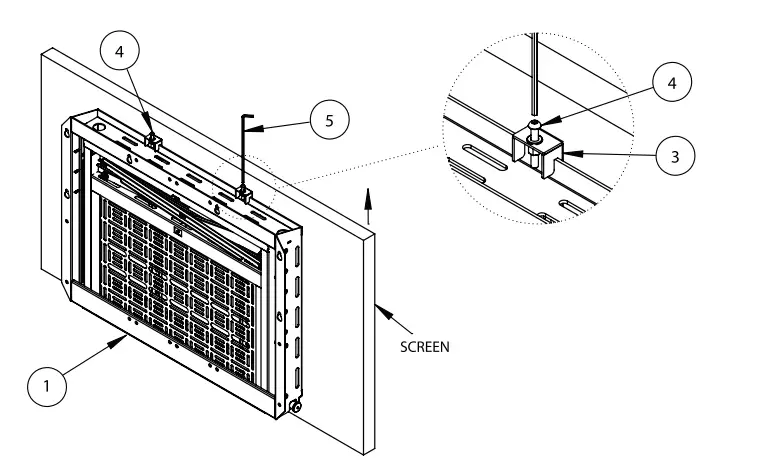 4

5

4

3

SCREEN

1