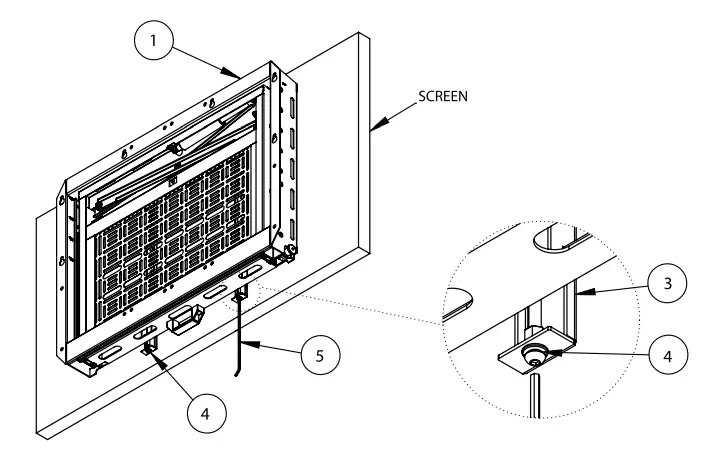 1
SCREEN
3
4
5
4