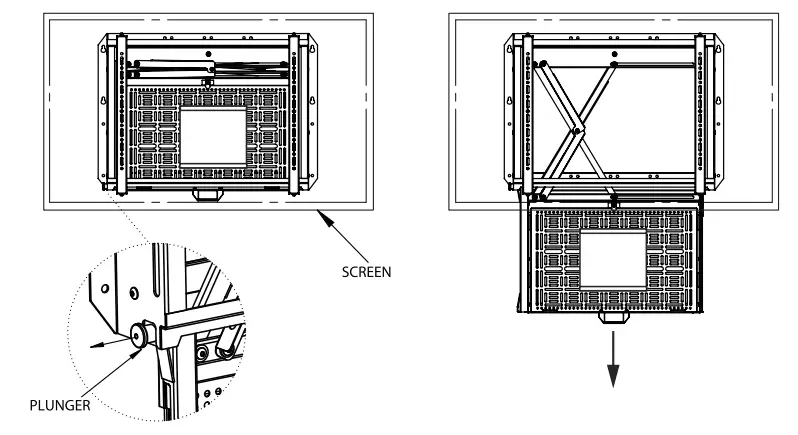 SCREEN

PLUNGER