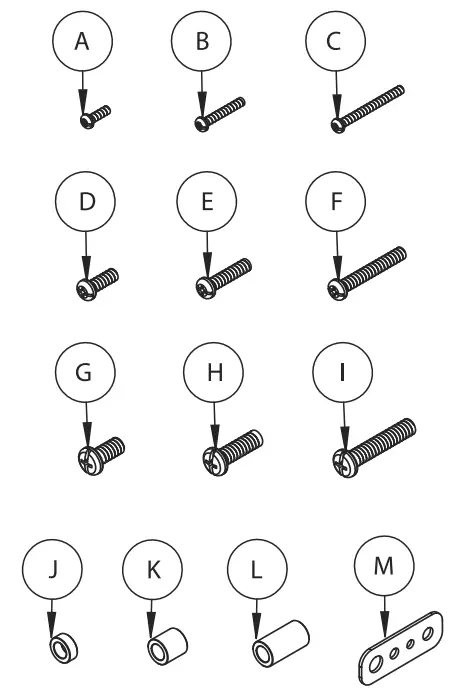 A B C

D E F

G H I

J K L M