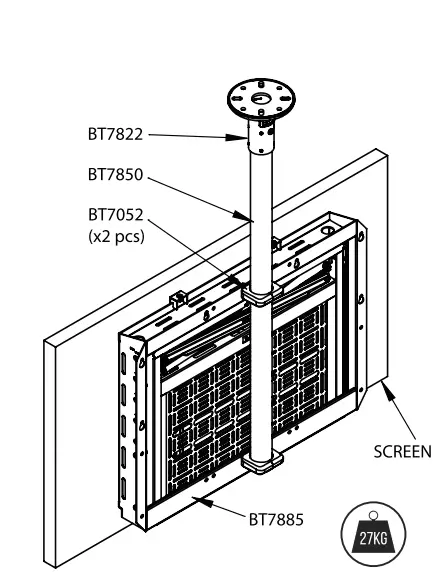 BT7822

BT7850

BT7052
(x2 pcs)

SCREEN

BT7885

27KG