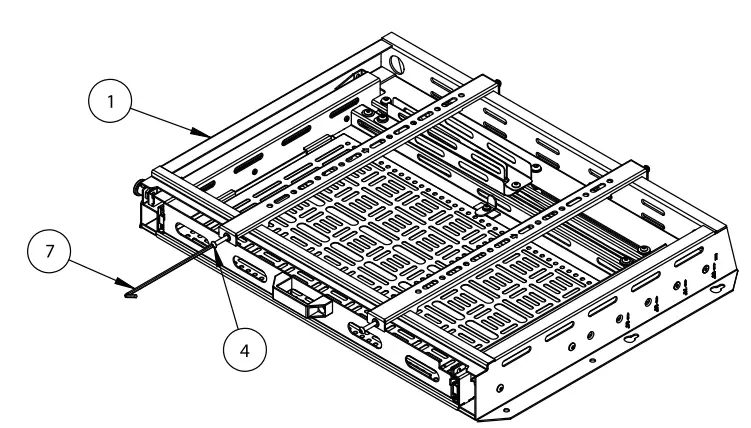 1

7

4