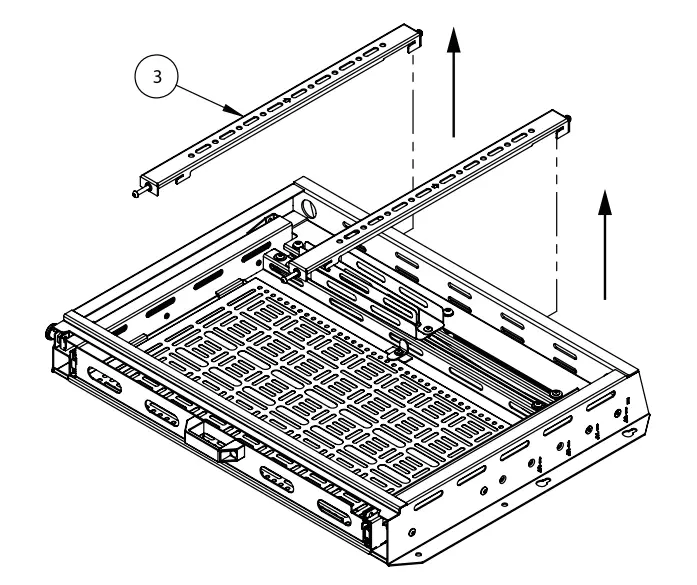 3