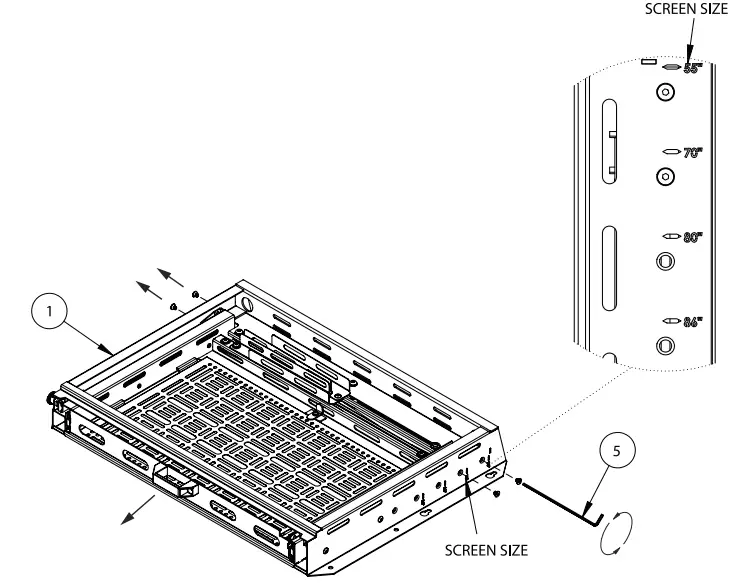 SCREEN SIZE

55"

70"

80"

84"

1

5

SCREEN SIZE