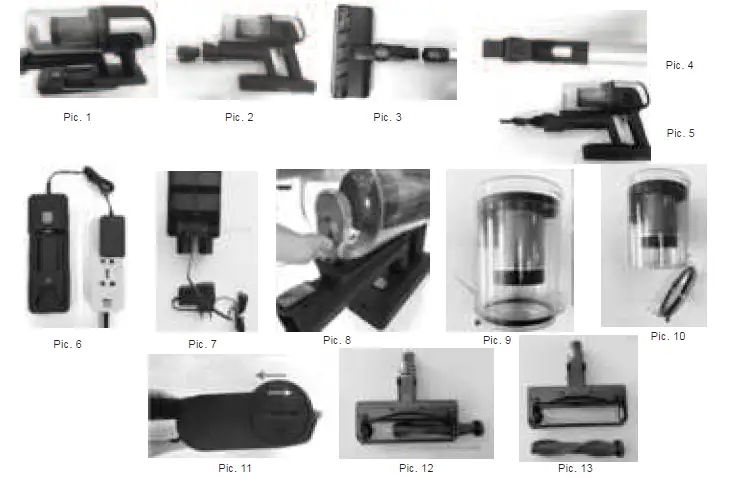 Pic. 1

Pic. 2

Pic. 3

Pic. 4

Pic. 5

Pic. 6

Pic. 7

Pic. 8

Pic. 9

Pic. 10

Pic. 11

Pic. 12

Pic. 13