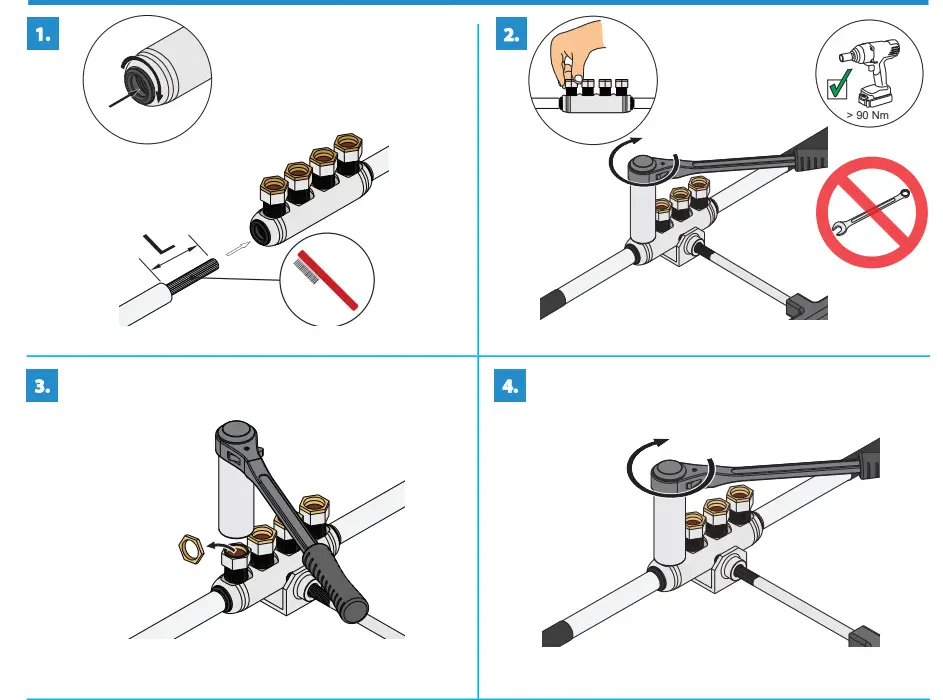 1.

L

2.

> 90 Nm

3.

4.