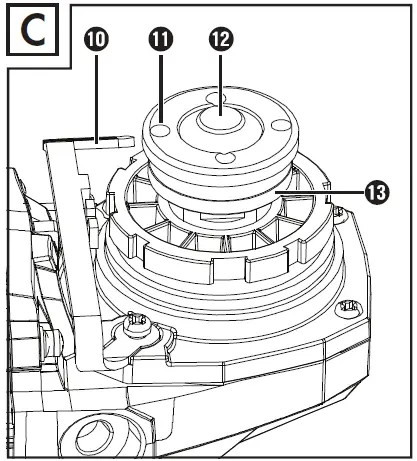 C
10
11
12
13