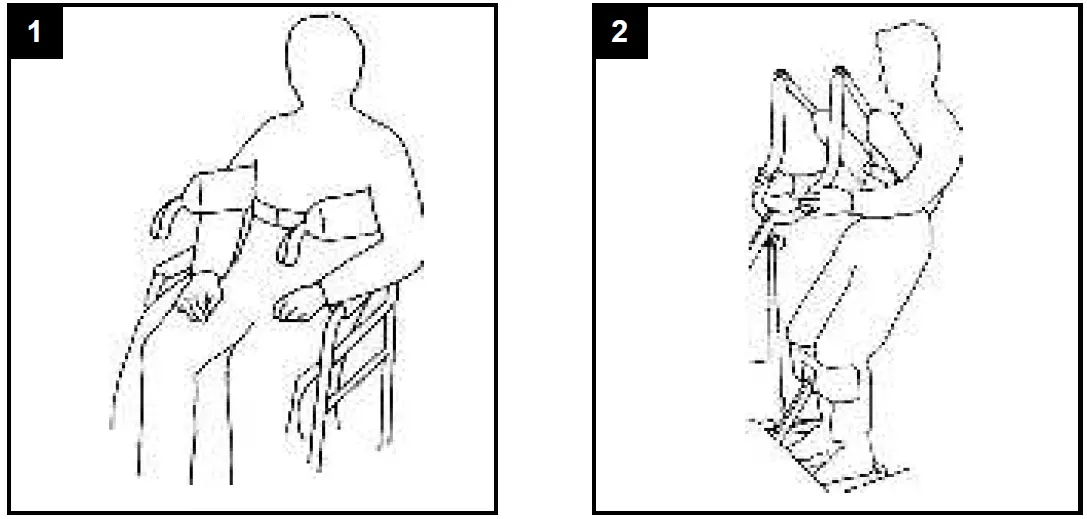 1

2