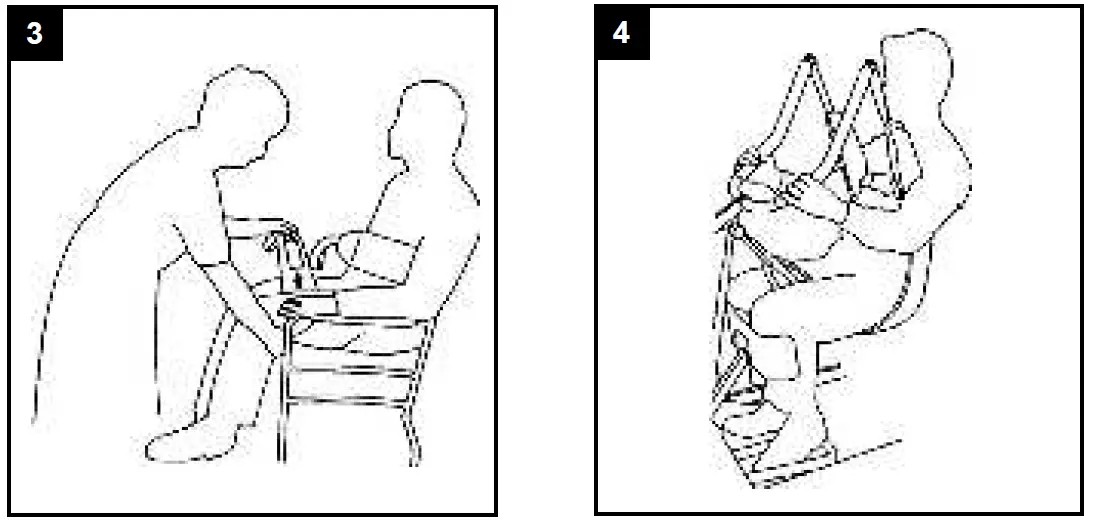 3

4