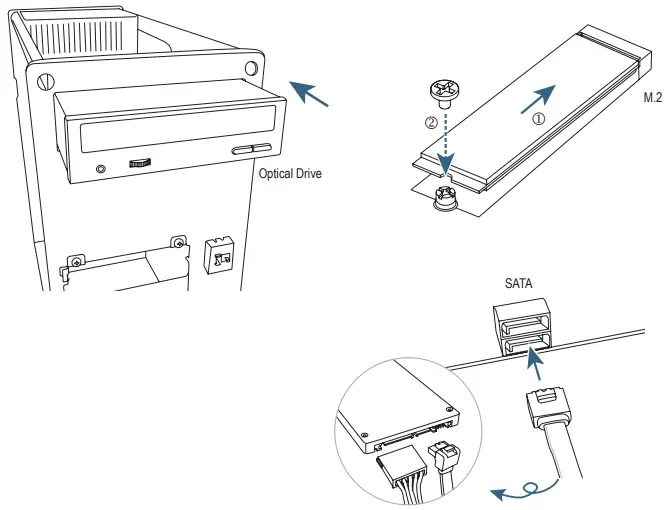 Optical Drive

②

①

M.2

SATA