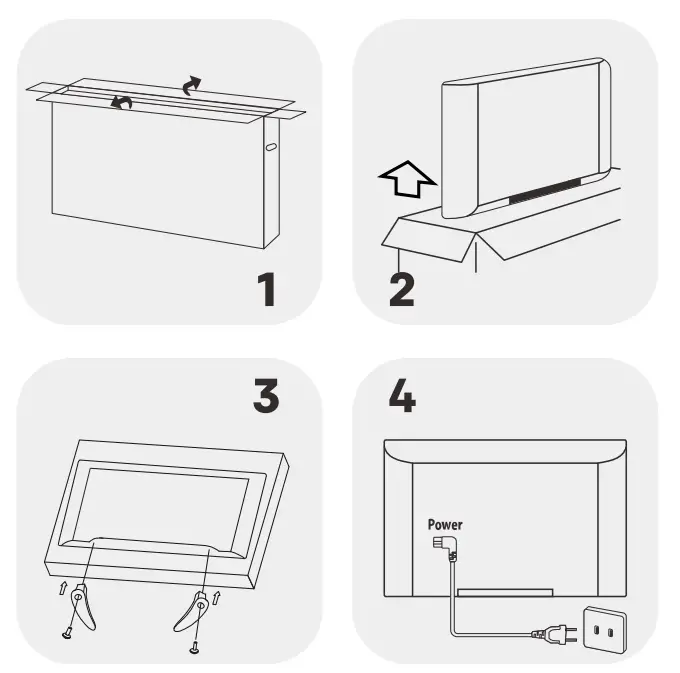 1

2

3

4

Power