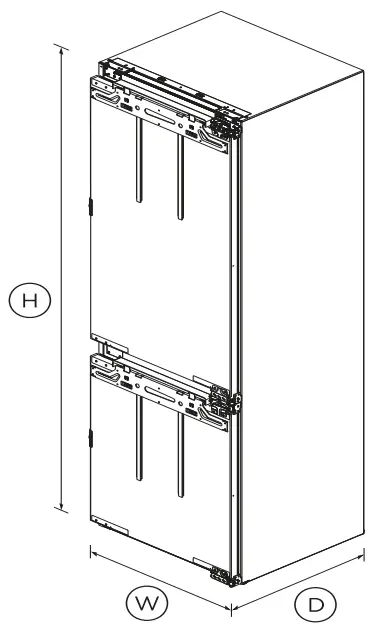 H

W

D