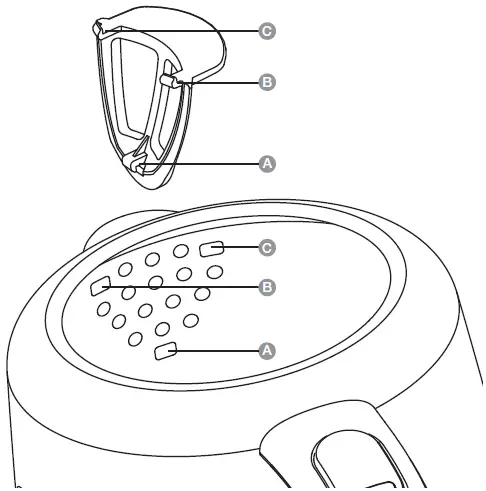 C
B
A
C
B
A