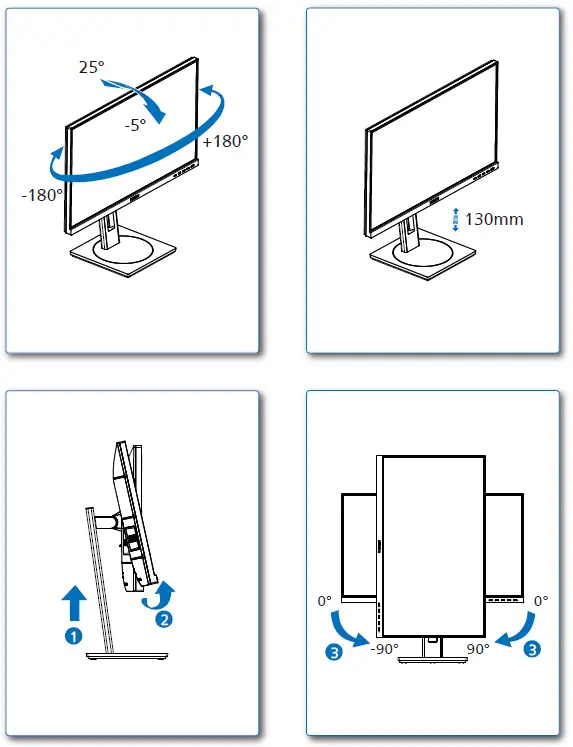 25°
-5°
+180°
-180°

130mm

1
2

0°
0°
3
-90°
90°
3