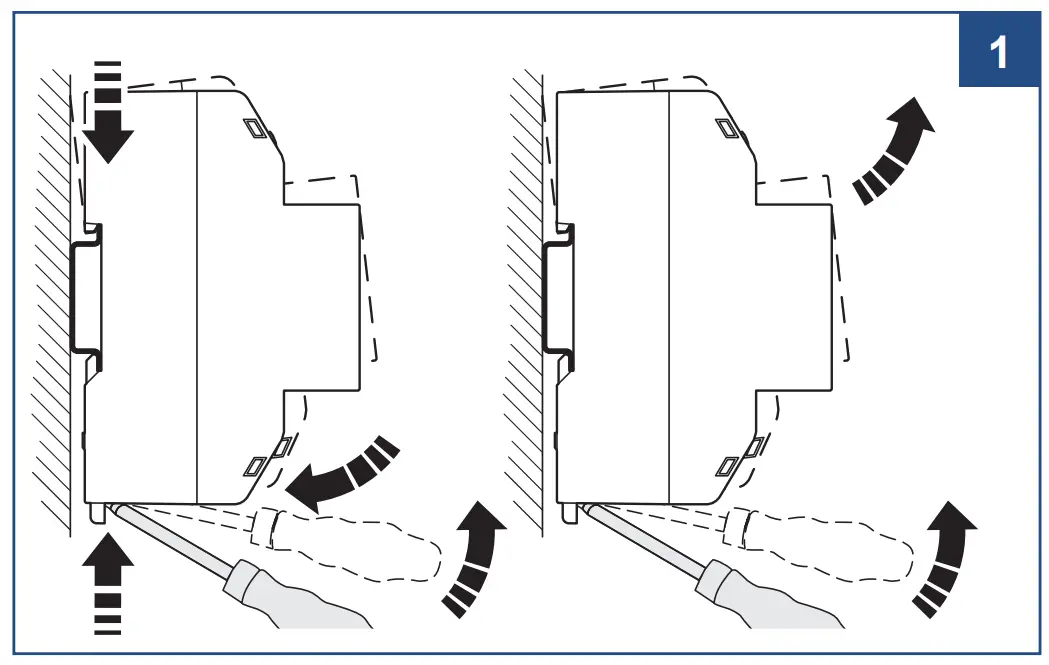 1