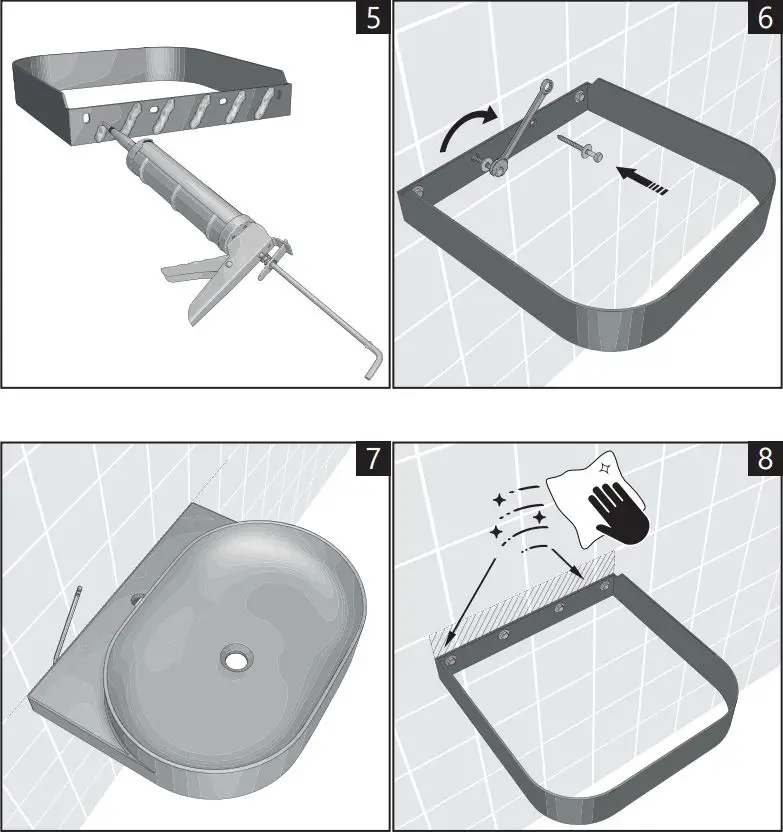 5

6

7

8