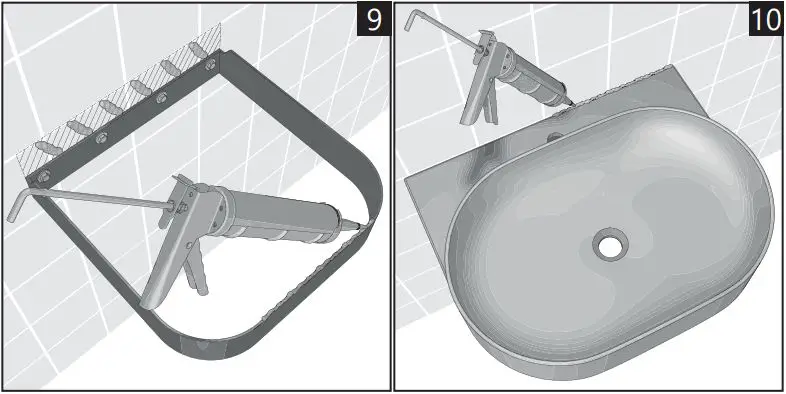 9

10