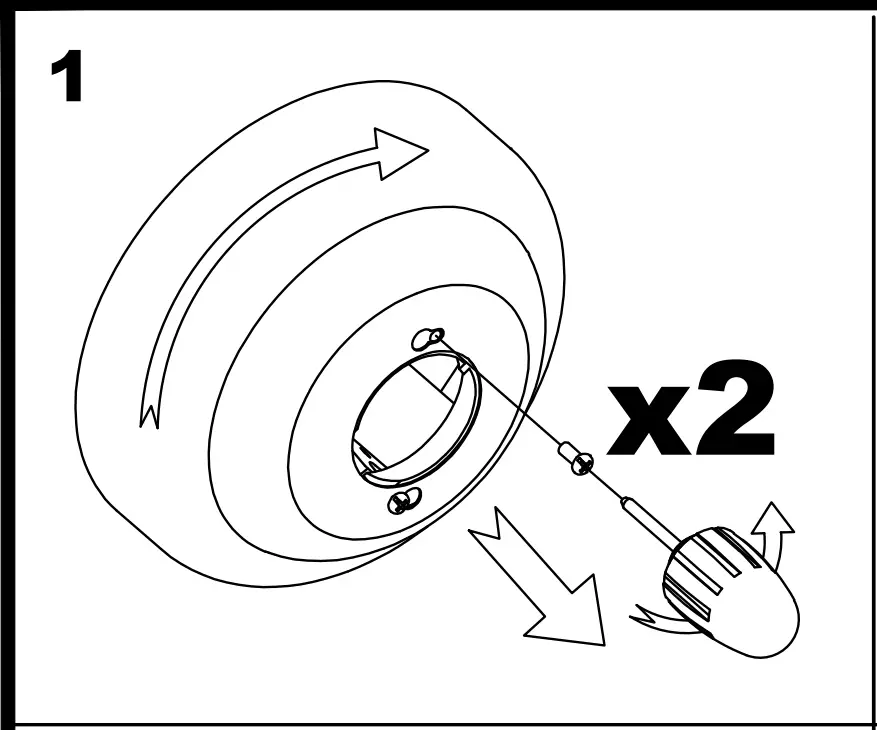 1

x2