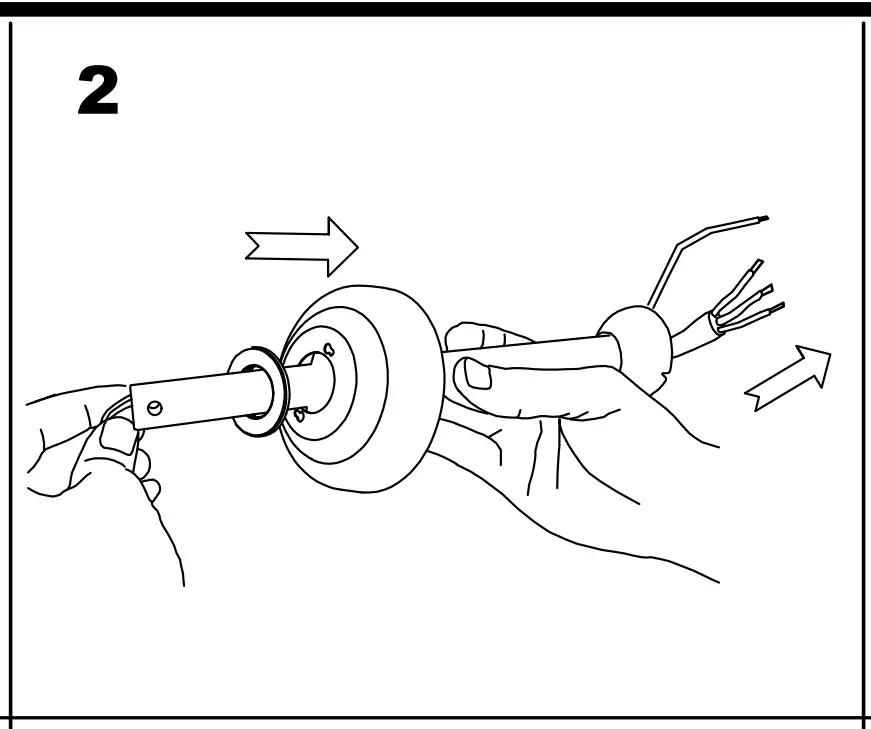 2