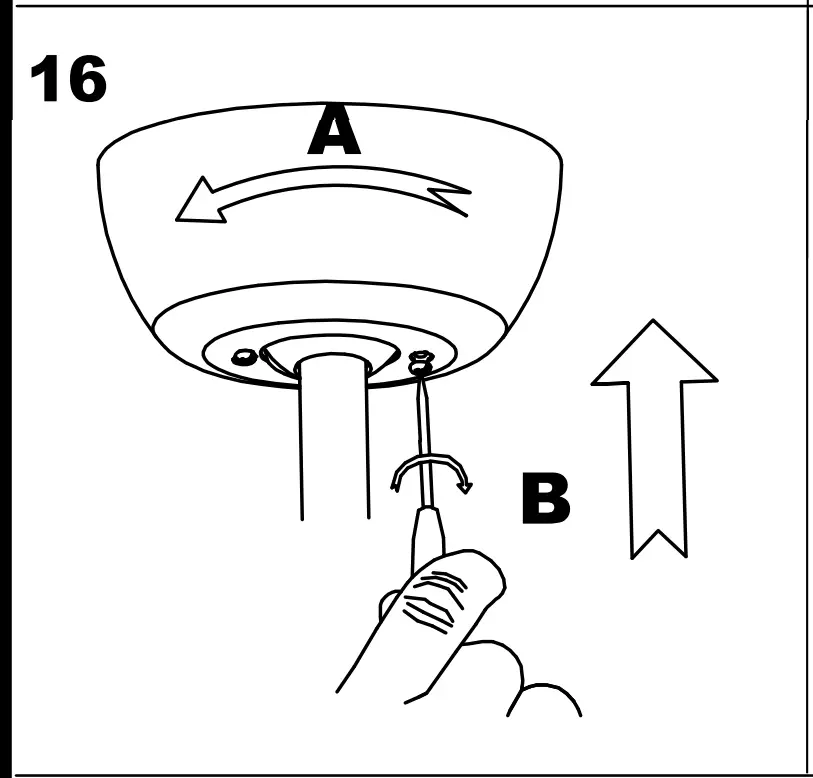 16

A

B