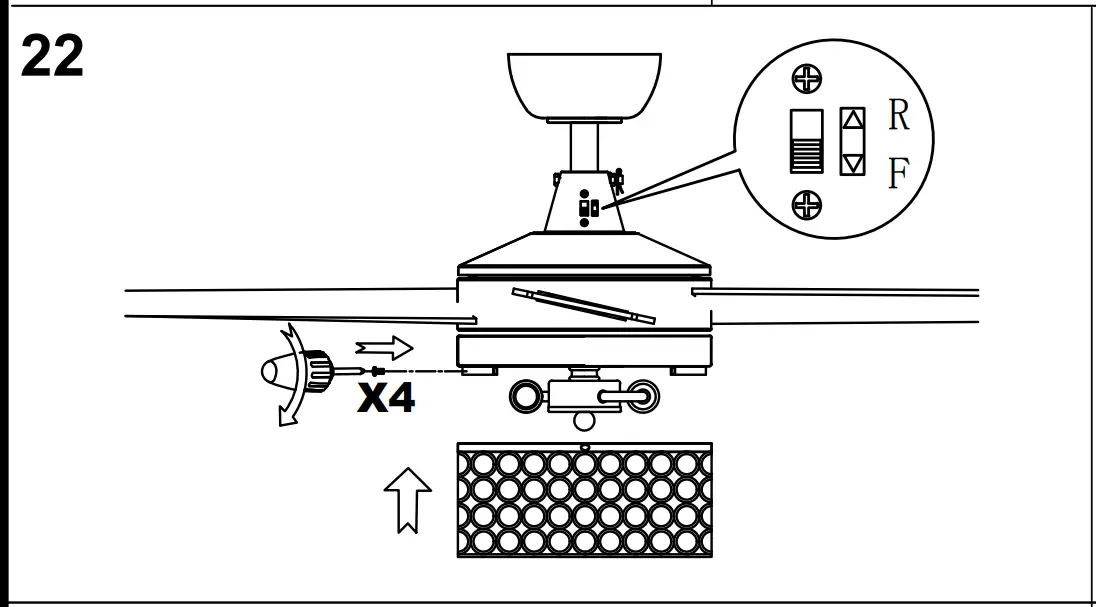 22

R
F

X4