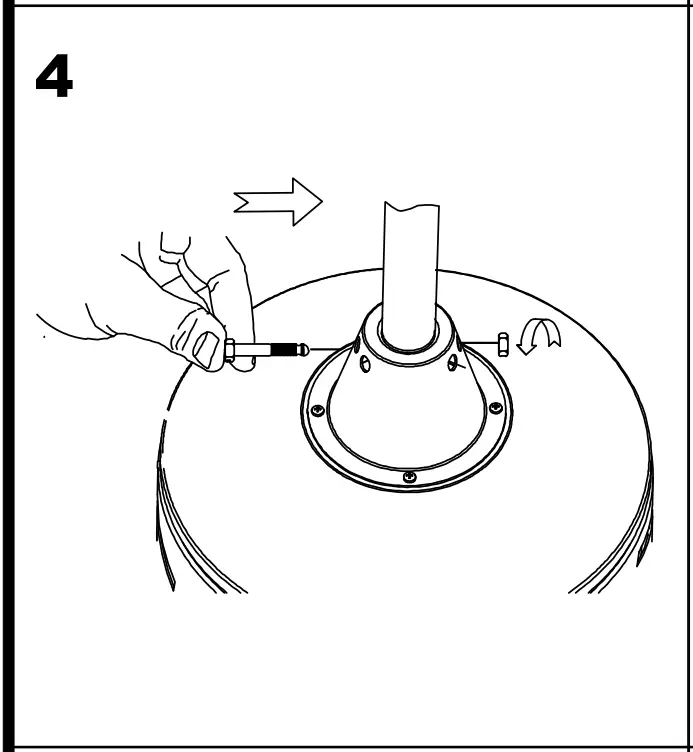 4