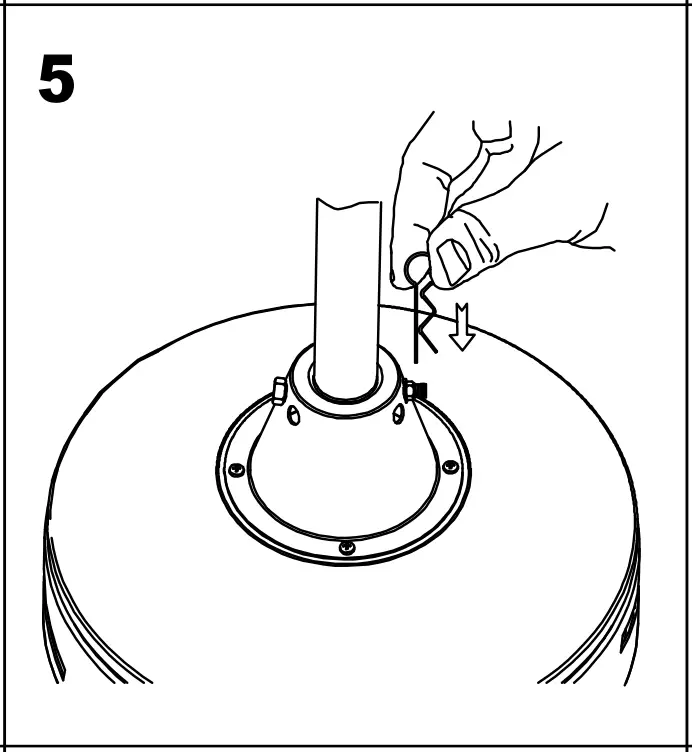 5