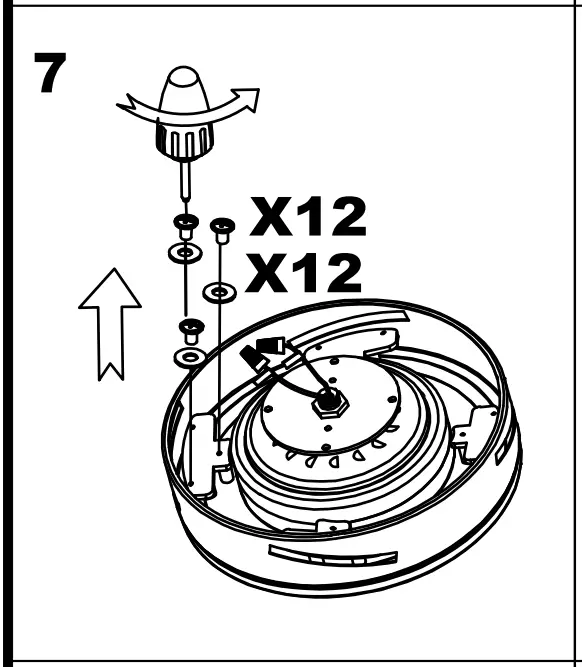 7

X12
X12