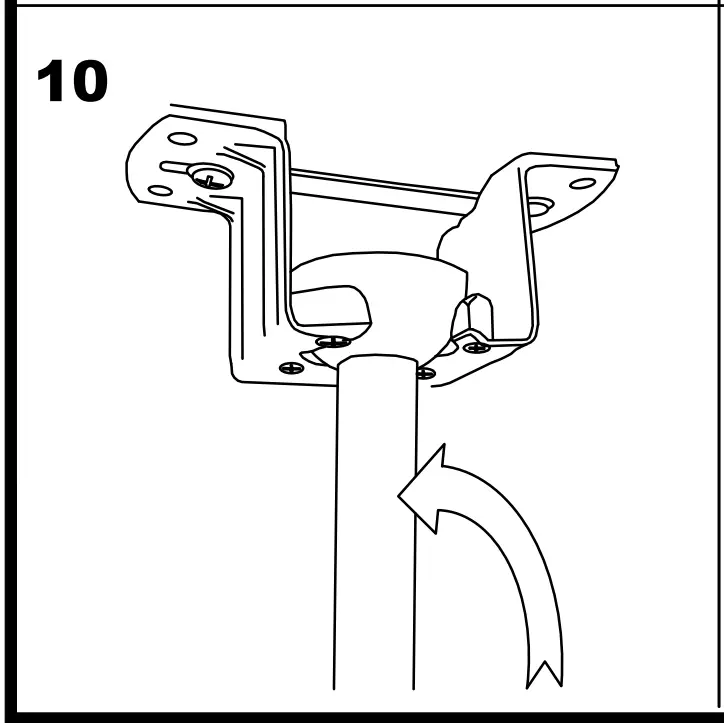 10