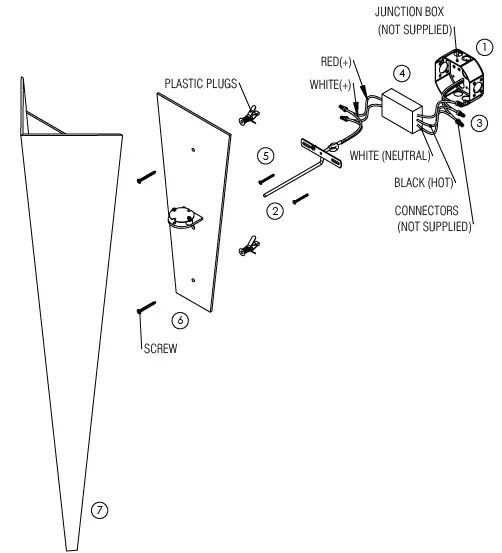 JUNCTION BOX
(NOT SUPPLIED)

1

RED(+)

WHITE(+)

4

PLASTIC PLUGS

3

5

WHITE (NEUTRAL)

BLACK (HOT)

2

CONNECTORS
(NOT SUPPLIED)

6

SCREW

7