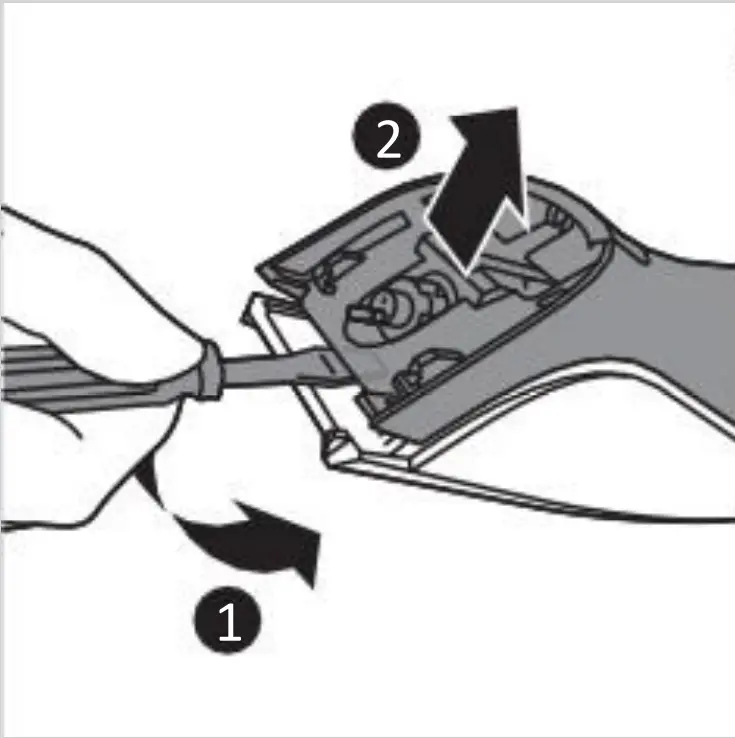 2

1