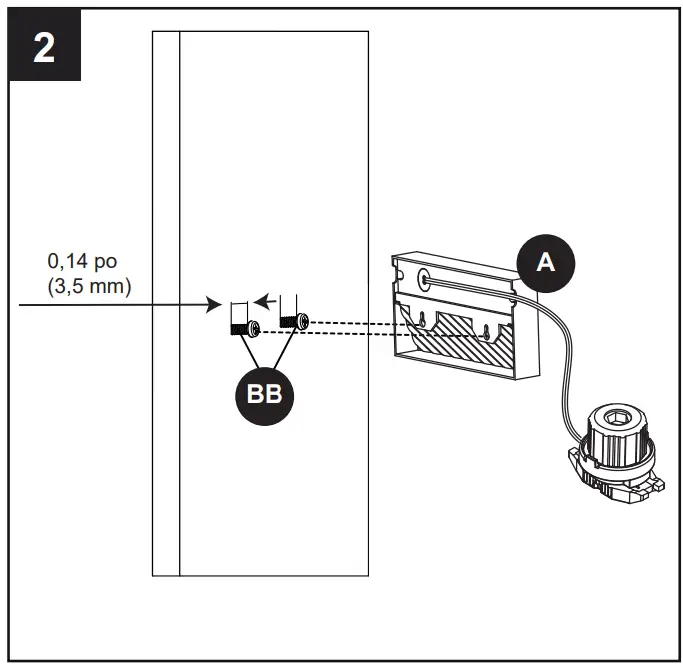 2

0,14 po
(3,5 mm)

A

BB