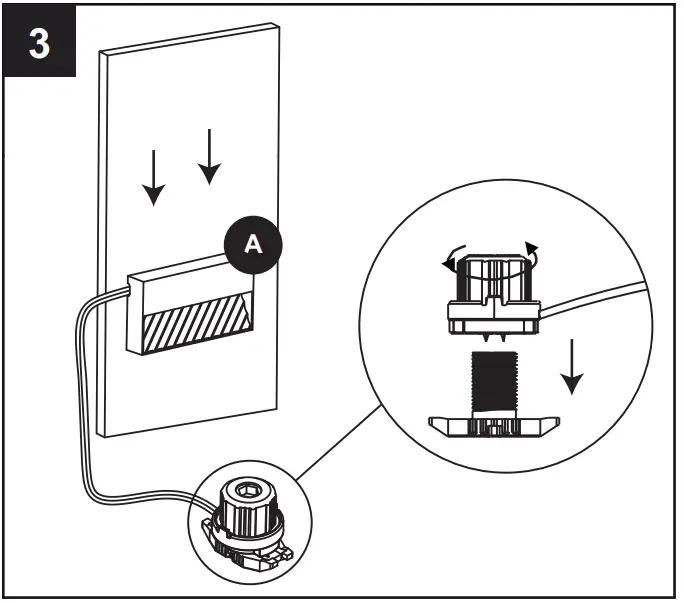 3

A