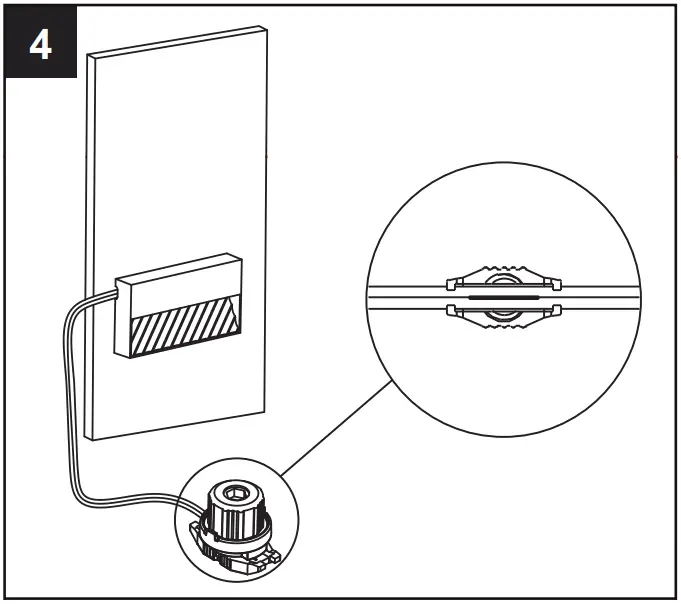 4