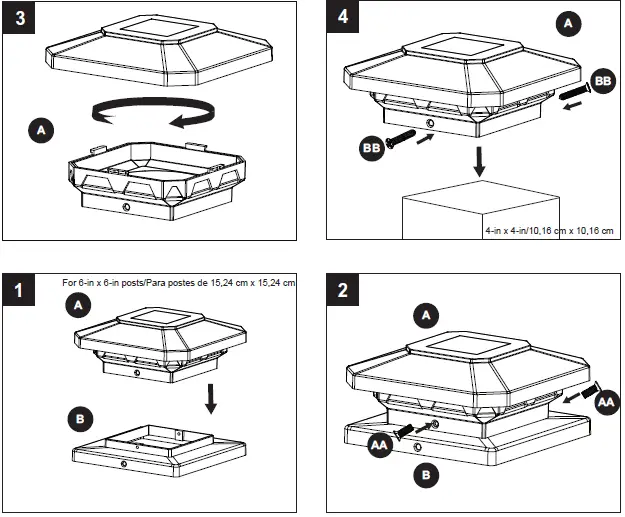 3

A

4

A

BB

BB

4-in x 4-in/10,16 cm x 10,16 cm

1

For 6-in x 6-in posts/Para postes de 15,24 cm x 15,24 cm

A

B

2

A

AA

AA

B