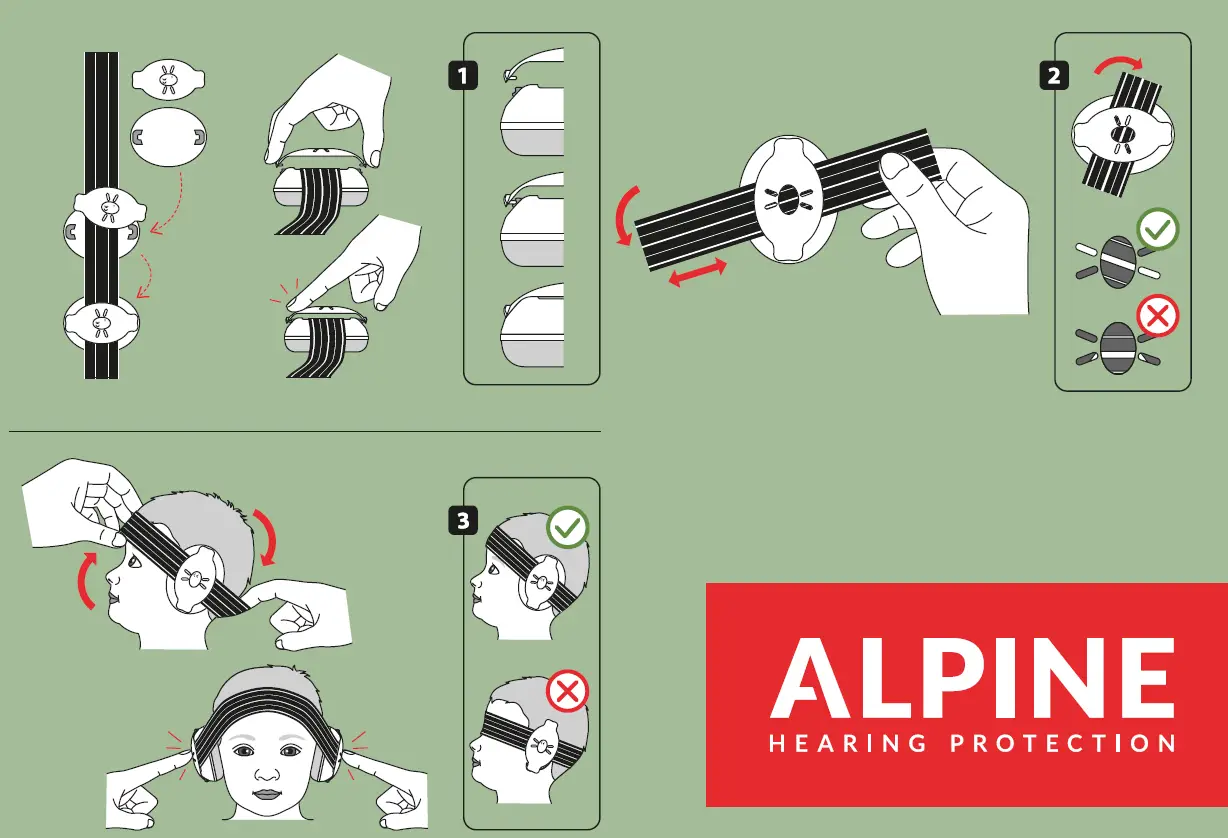 1

2

3

ALPINE
HEARING PROTECTION