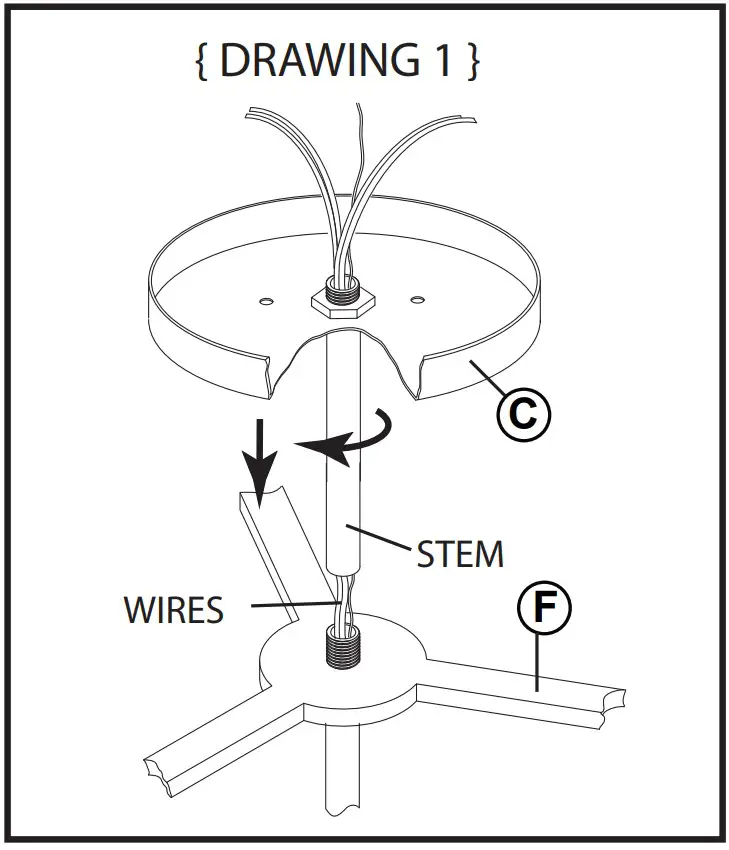 { DRAWING 1 }

C

STEM

WIRES

F