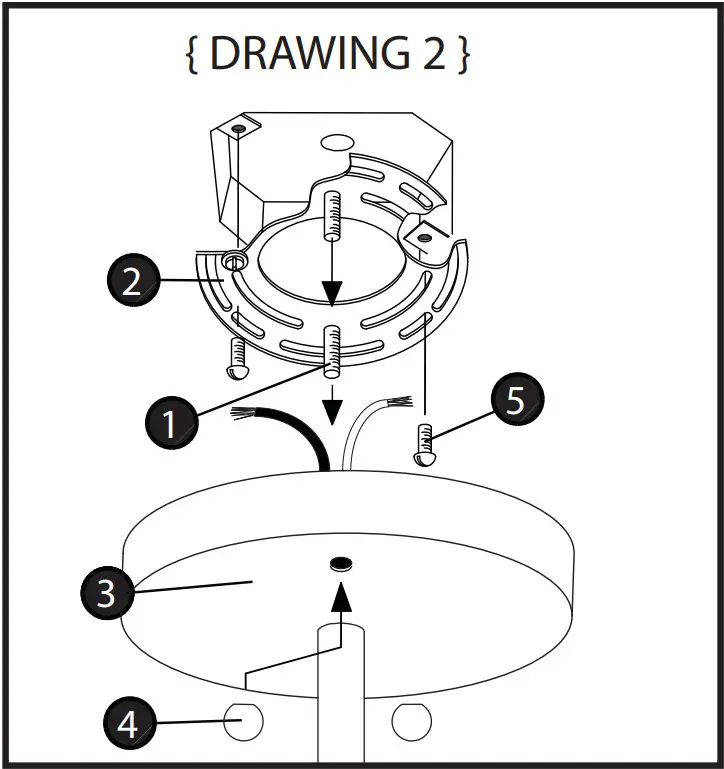 { DRAWING 2 }

2

1

5

3

4