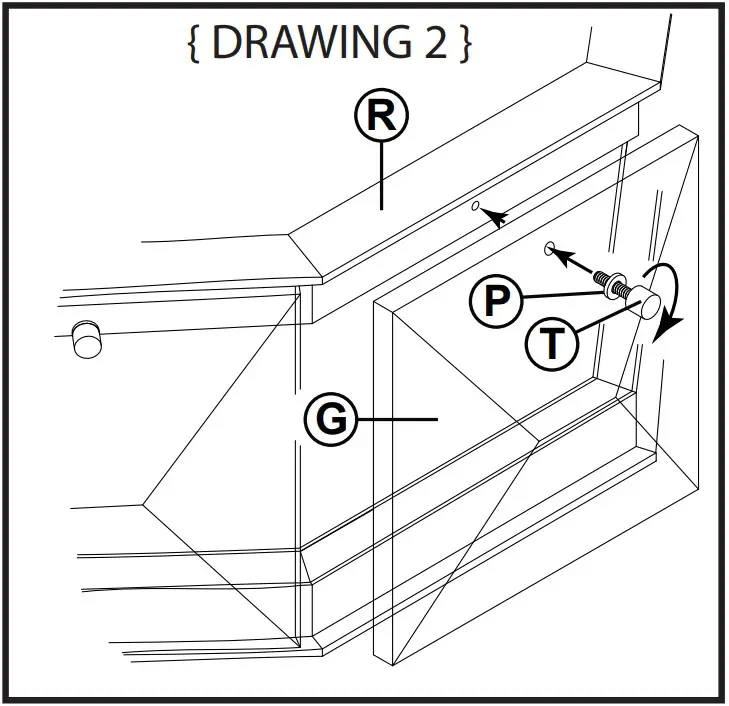 { DRAWING 2 }

R

P

T

G