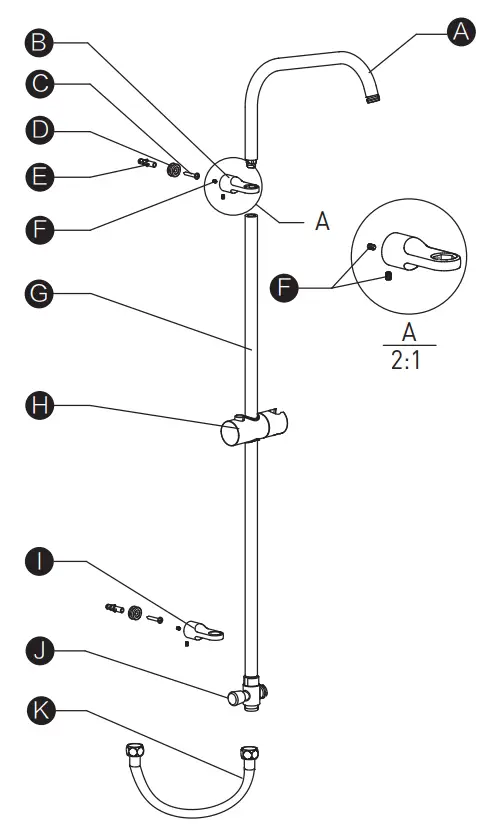 A
B
C
D
E
F
A
F
A
2:1
G
H
I
J
K