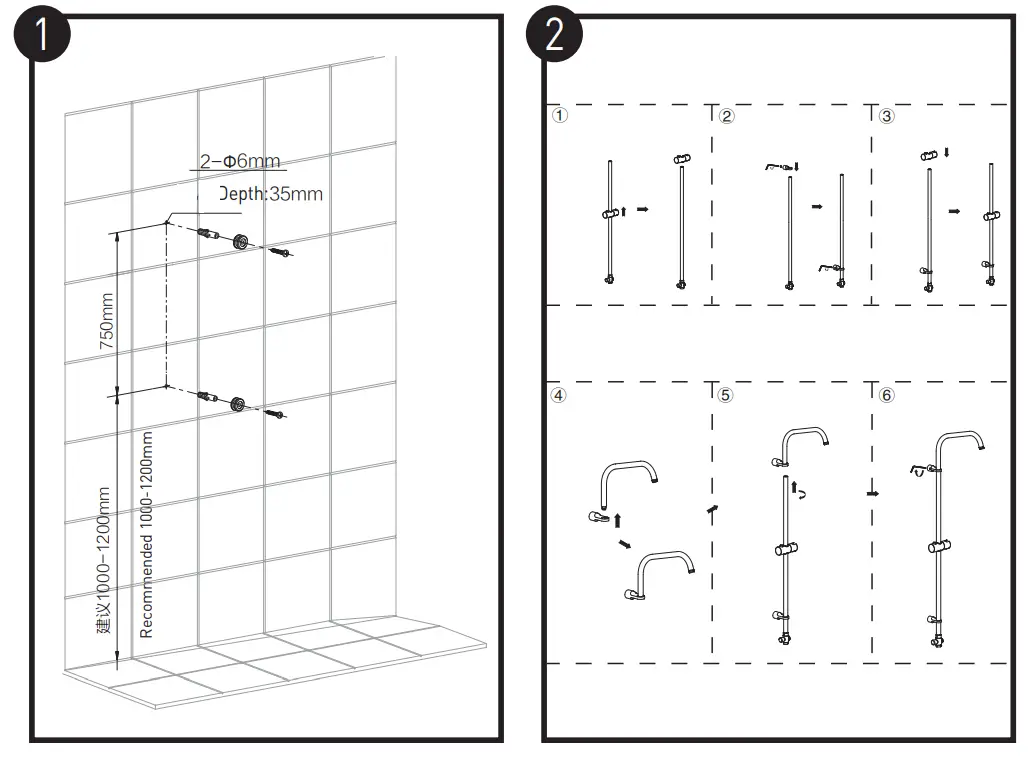 1

2-Φ6mm
Depth:35mm
750mm
建议1000-1200mm
Recommended 1000-1200mm

2

①
②
③
④
⑤
⑥