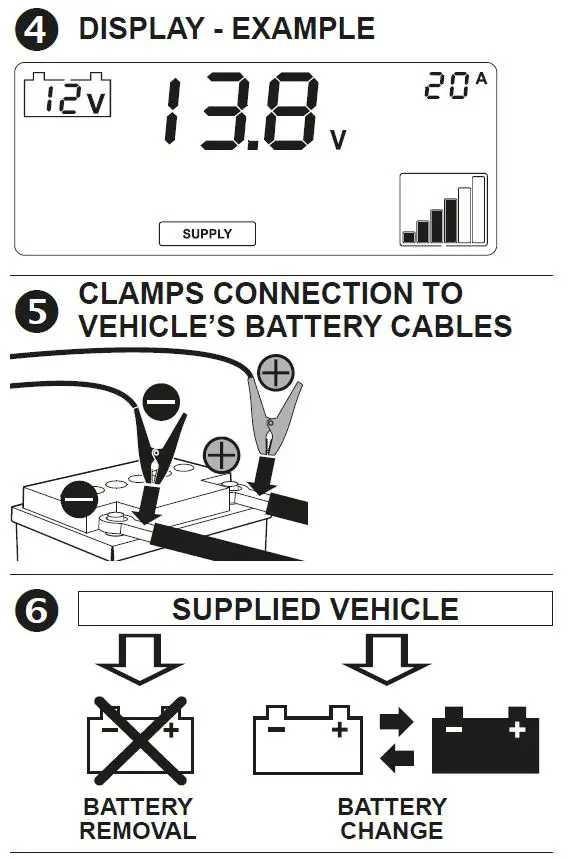 4 DISPLAY - EXAMPLE

12V 13.8 V 20 A

SUPPLY

5 CLAMPS CONNECTION TO VEHICLE'S BATTERY CABLES

6 SUPPLIED VEHICLE

BATTERY REMOVAL

BATTERY CHANGE