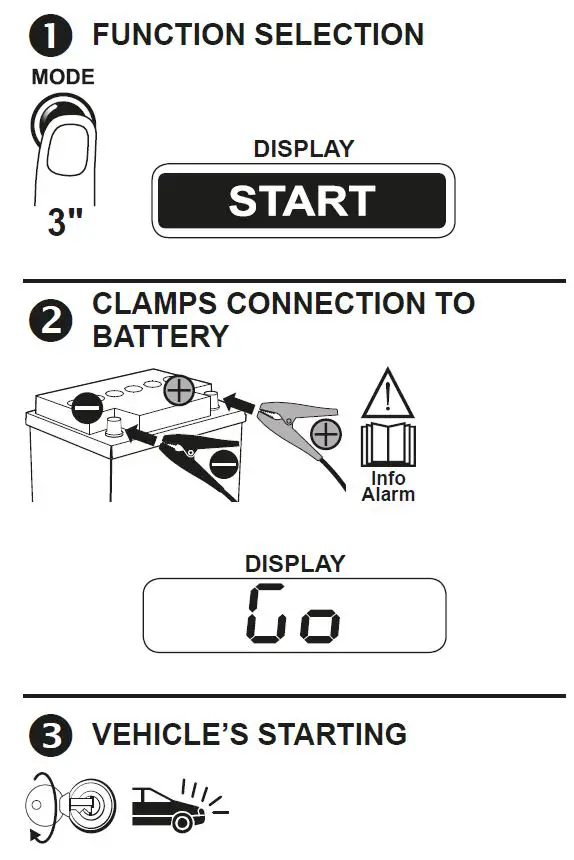 1 FUNCTION SELECTION

MODE

3"

DISPLAY

START

2 CLAMPS CONNECTION TO BATTERY

Info Alarm

DISPLAY

Go

3 VEHICLE'S STARTING