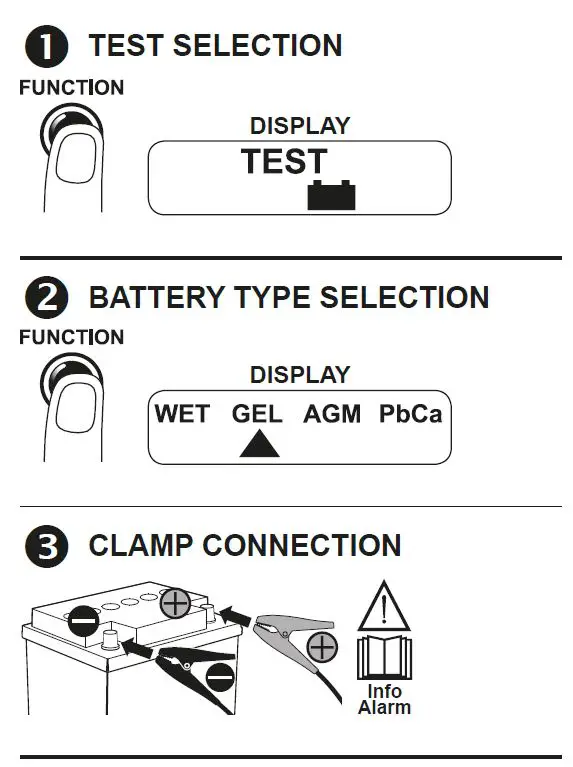 1 TEST SELECTION

FUNCTION

DISPLAY

TEST

2 BATTERY TYPE SELECTION

FUNCTION

DISPLAY

WET GEL AGM PbCa

3 CLAMP CONNECTION

Info
Alarm