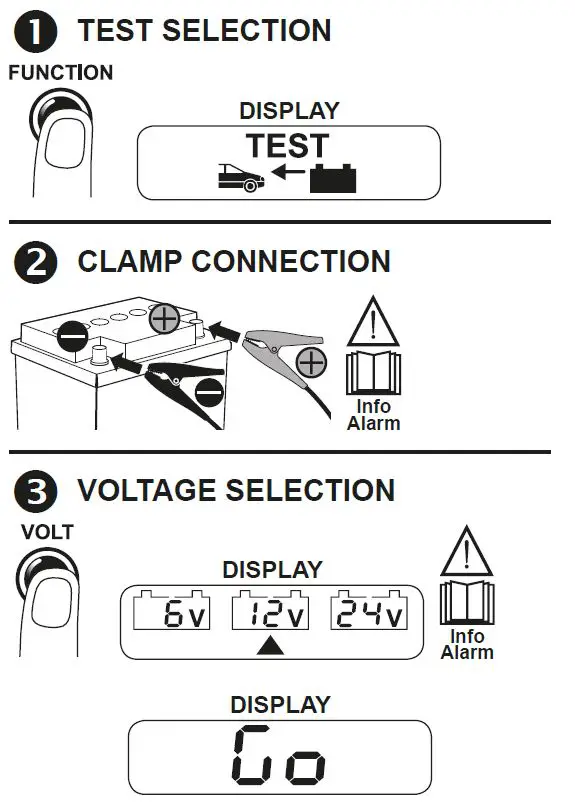 1 TEST SELECTION

FUNCTION

DISPLAY

TEST

2 CLAMP CONNECTION

Info Alarm

3 VOLTAGE SELECTION

VOLT

DISPLAY

6v 12v 24v

Info Alarm

DISPLAY

Go