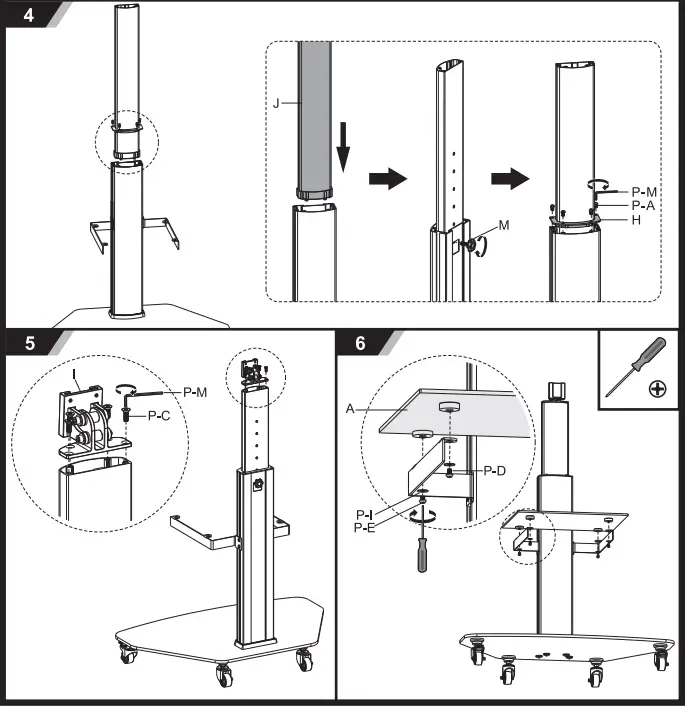 4

J

M

P-M
P-A
H

5

I

P-M
P-C

6

A

P-D

P-I
P-E