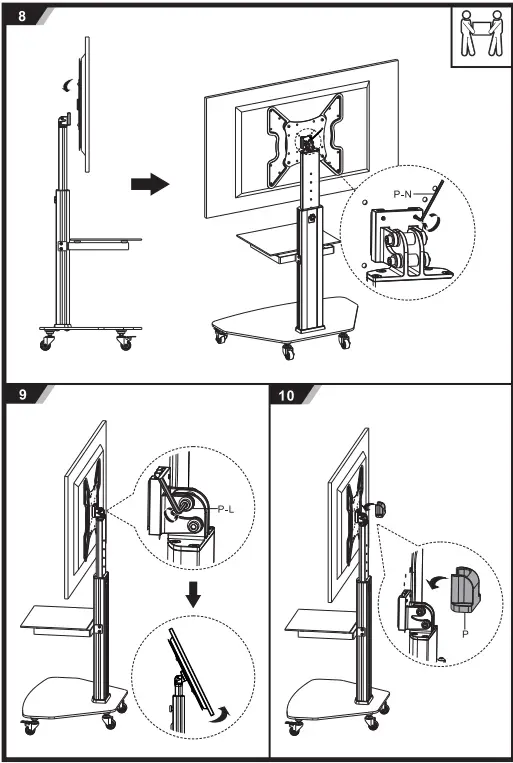 8

P-N

9

P-L

10

P