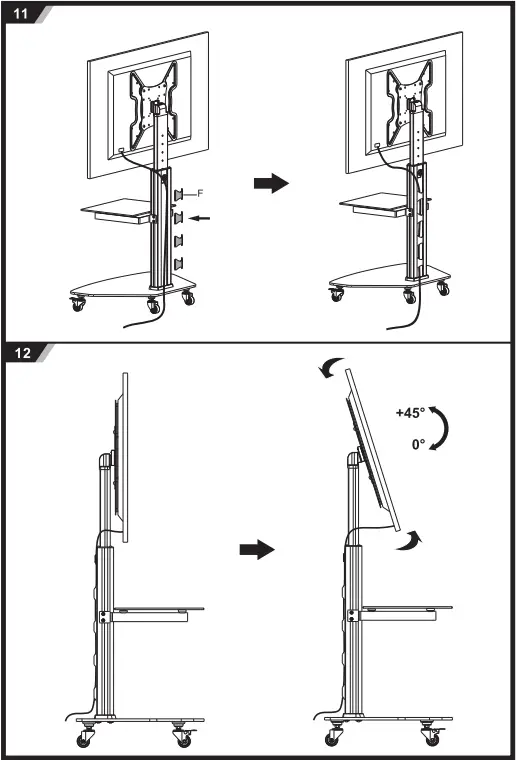 11

F

12

+45°

0°