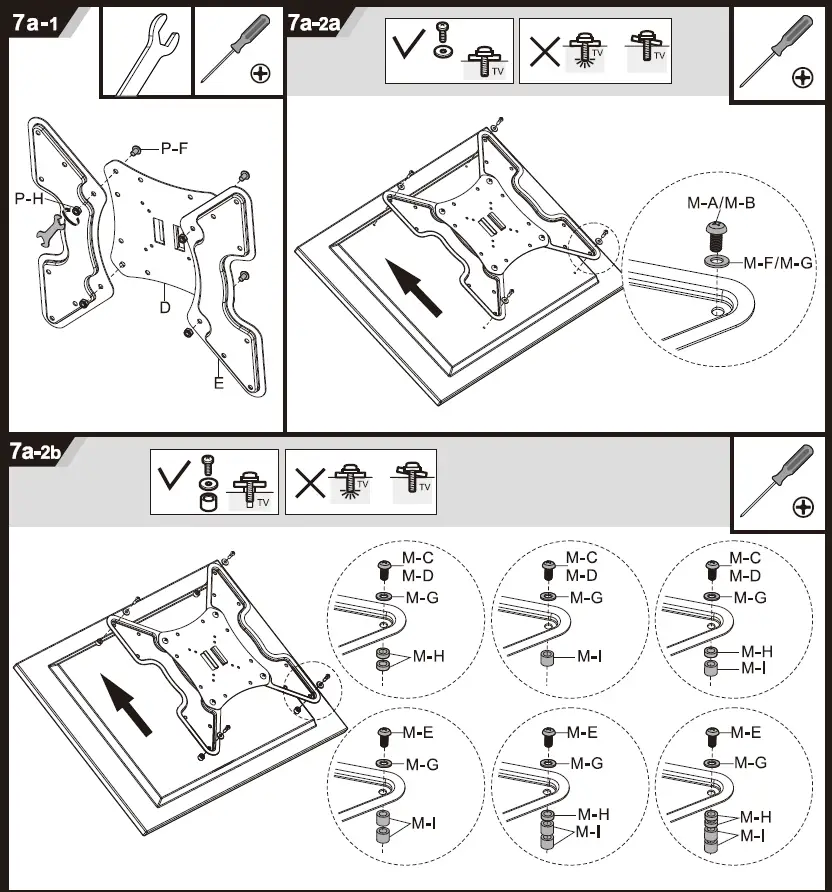 7a-1

P-F
P-H
D
E

7a-2a

TV
TV
TV

M-A/M-B
M-F/M-G

7a-2b

TV
TV
TV

M-C
M-D
M-G
M-H

M-C
M-D
M-G
M-I

M-C
M-D
M-G
M-H
M-I

M-E
M-G
M-I

M-E
M-G
M-H
M-I

M-E
M-G
M-H
M-I