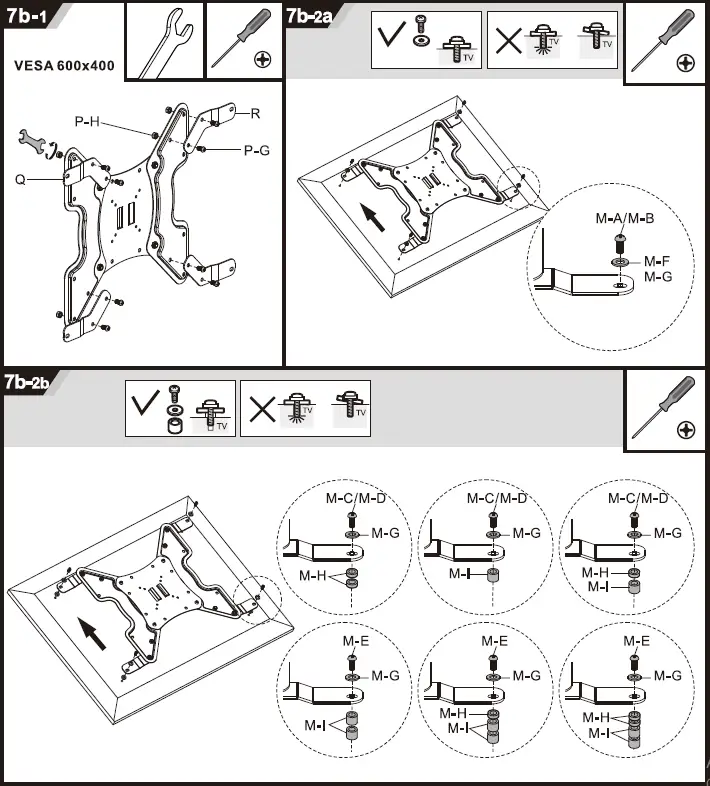 7b-1

VESA 600x400

P-H

R

P-G

Q

7b-2a

TV

TV

TV

M-A/M-B

M-F

M-G

7b-2b

TV

TV

TV

M-C/M-D

M-G

M-H

M-C/M-D

M-G

M-I

M-C/M-D

M-G

M-H

M-I

M-E

M-G

M-I

M-E

M-G

M-H

M-I

M-E

M-G

M-H

M-I